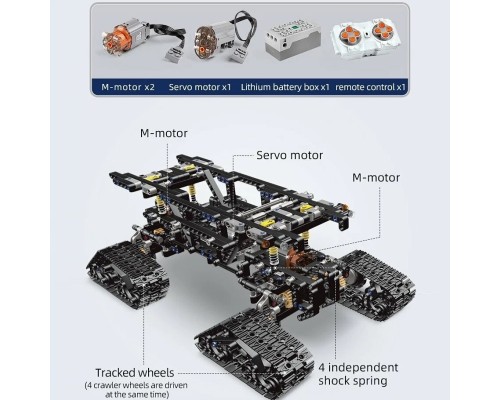 M-motor x2
Servo motor x1
Lithium battery box x1
remote control x1

M-motor

Servo motor

M-motor

Tracked wheels
(4 crawler wheels are driven at the same time)

4 independent shock spring