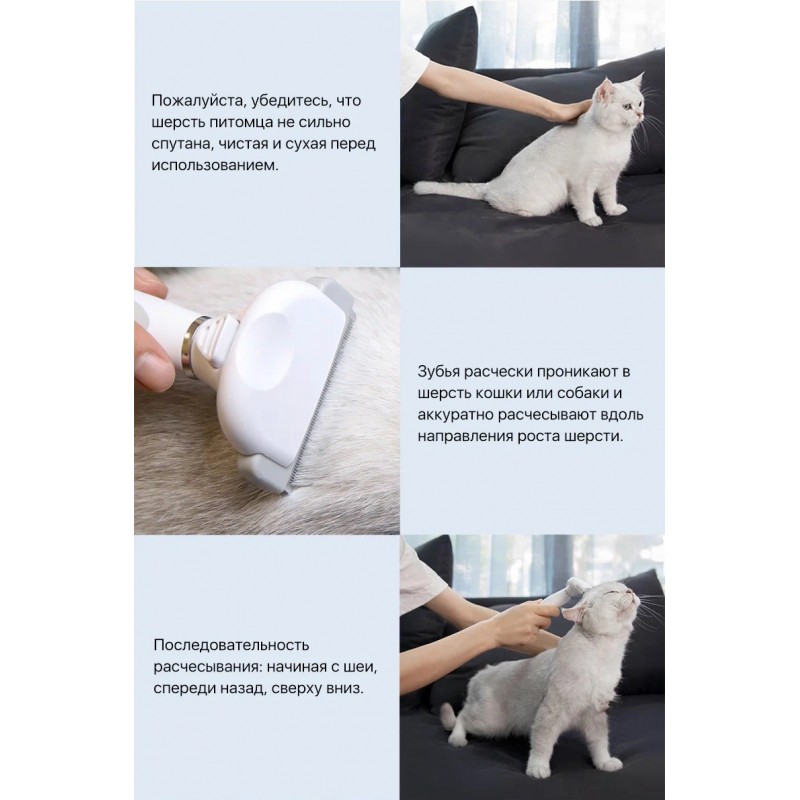 Пожалуйста, убедитесь, что шерсть питомца не сильно спутана, чистая и сухая перед использованием.

Зубья расчески проникают в шерсть кошки или собаки и аккуратно расчесывают вдоль направления роста шерсти.

Последовательность расчесывания: начиная с шеи, спереди назад, сверху вниз.