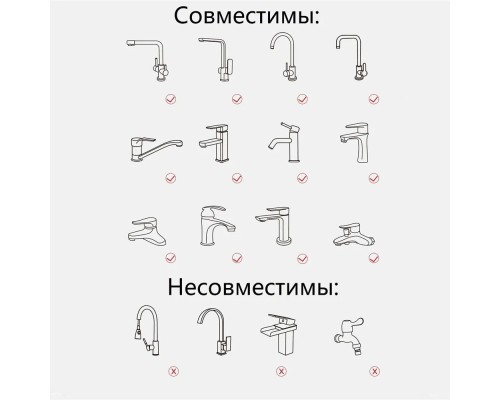 Совместимы:

Несовместимы: